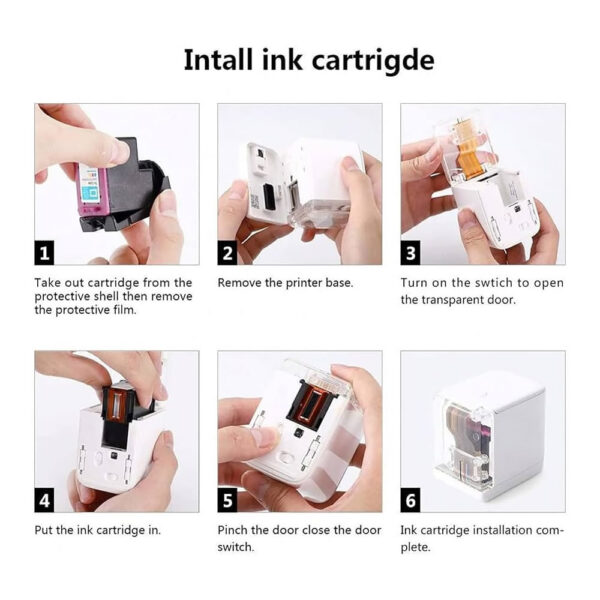 Intall ink cartrigde

1
Take out cartridge from the protective shell then remove the protective film.

2
Remove the printer base.

3
Turn on the swtich to open the transparent door.

4
Put the ink cartridge in.

5
Pinch the door close the door switch.

6
Ink cartridge installation complete.