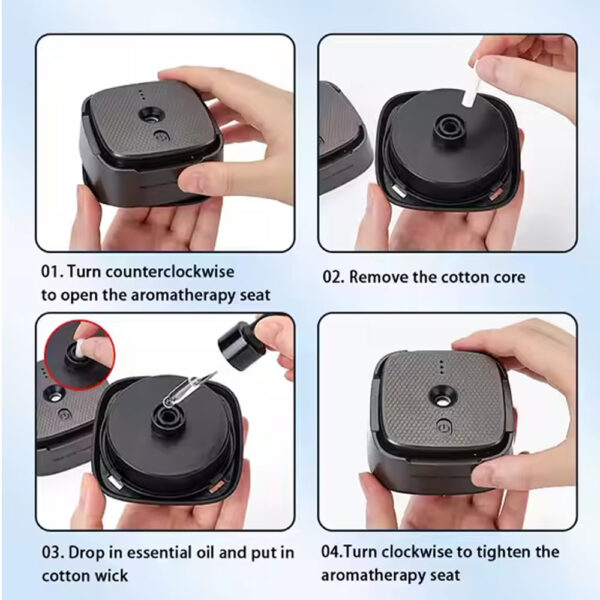 01. Turn counterclockwise to open the aromatherapy seat

02. Remove the cotton core

03. Drop in essential oil and put in cotton wick

04.Turn clockwise to tighten the aromatherapy seat